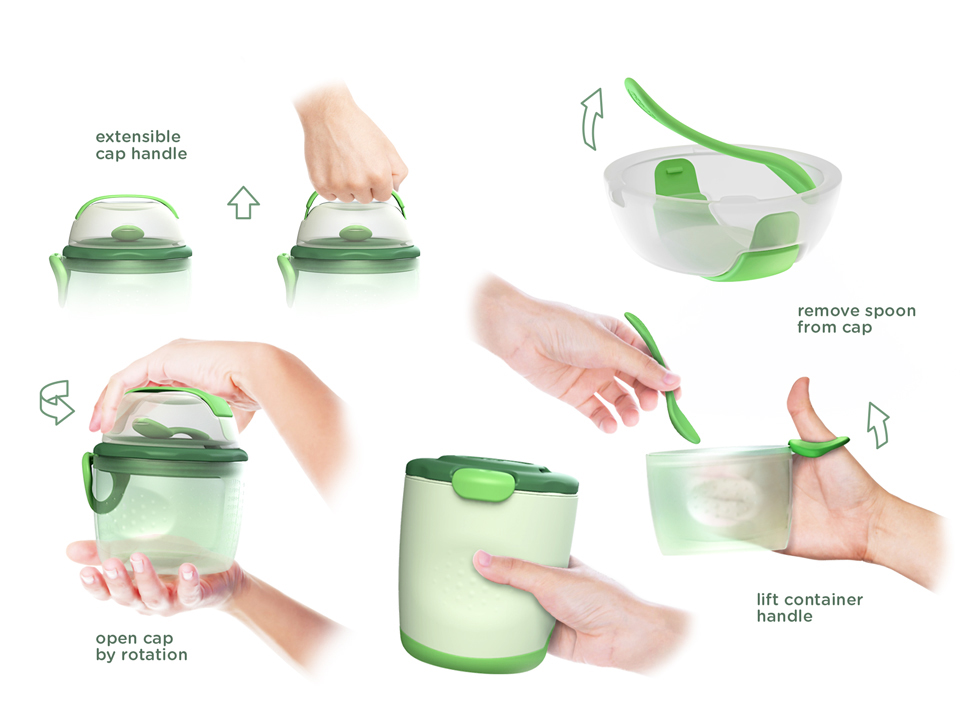 extensible cap handle

remove spoon from cap

open cap by rotation

lift container handle